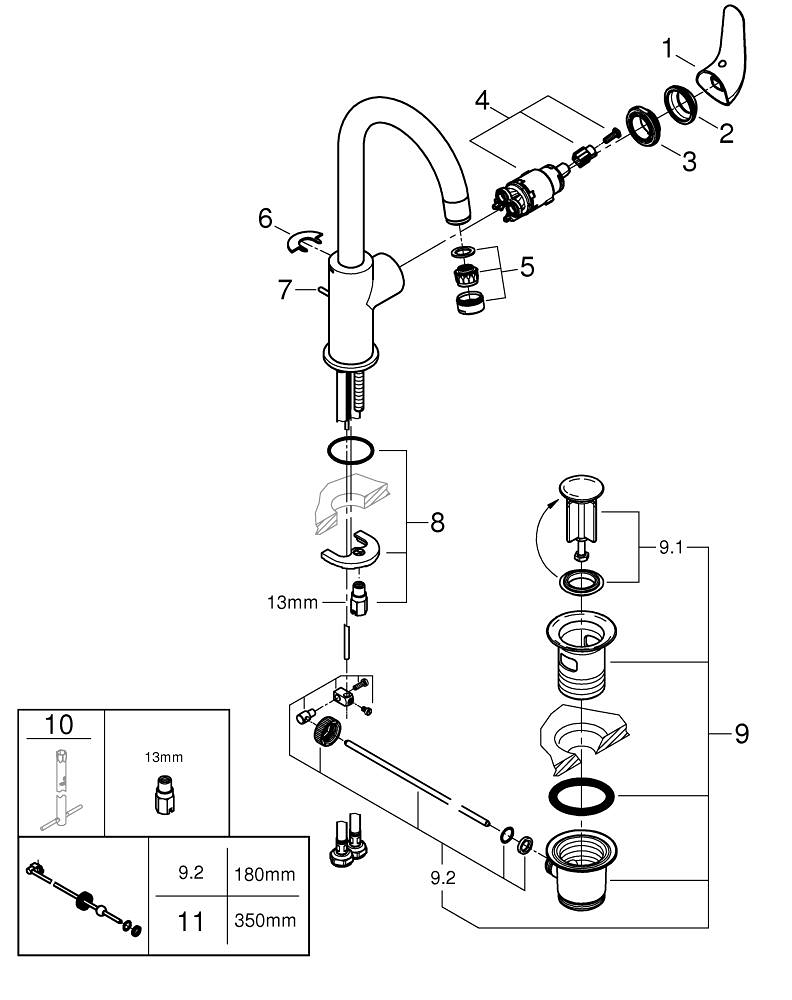 1
2
3
4
5
6
7
8
13mm
9.1
9
9.2
10
13mm

| 9.2 | 180mm |
|---|---|
| 11 | 350mm |