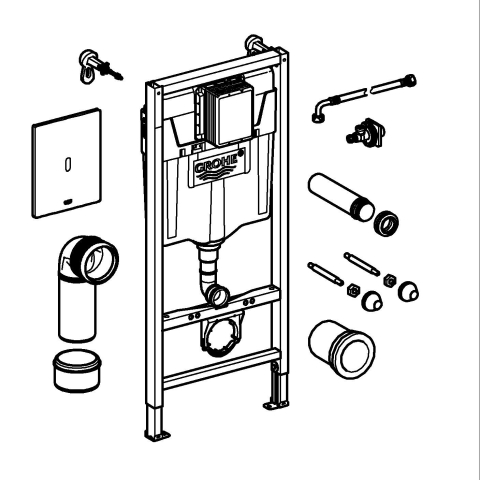 GROHE