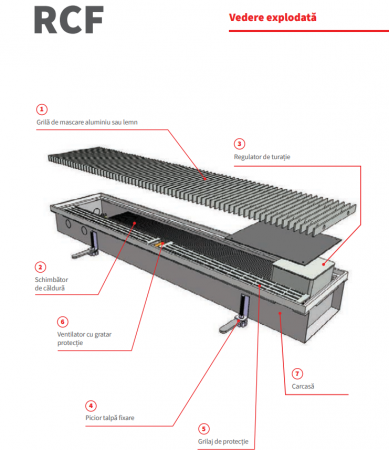 RCF

Vedere explodată

1
Grilă de mascare aluminiu sau lemn

3
Regulator de turație

2
Schimbător de căldură

6
Ventilator cu gratar protecție

7
Carcasă

4
Picior talpă fixare

5
Grilaj de protecție