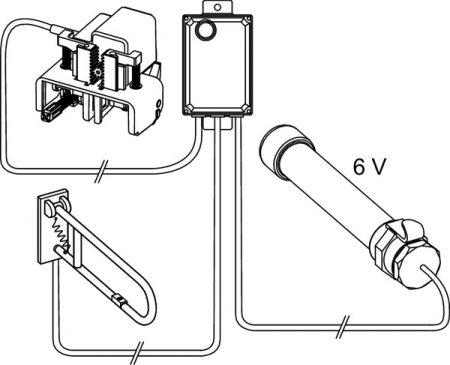 6 V