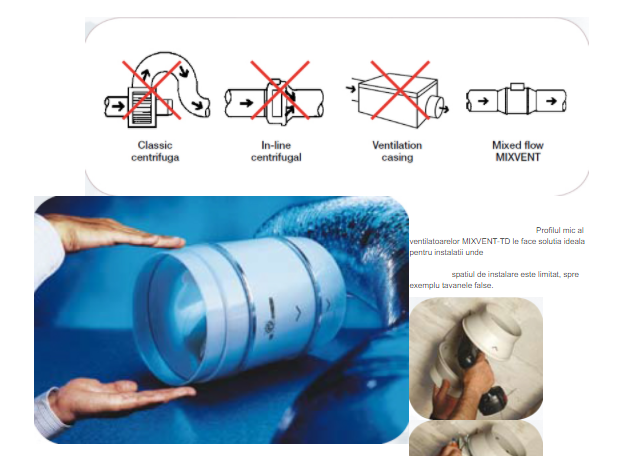 Classic centrifuga

In-line centrifugal

Ventilation casing

Mixed flow MIXVENT

Profilul mic al ventilatoarelor MIXVENT-TD le face solutia ideala pentru instalatii unde

spatiul de instalare este limitat, spre exemplu tavanele false.