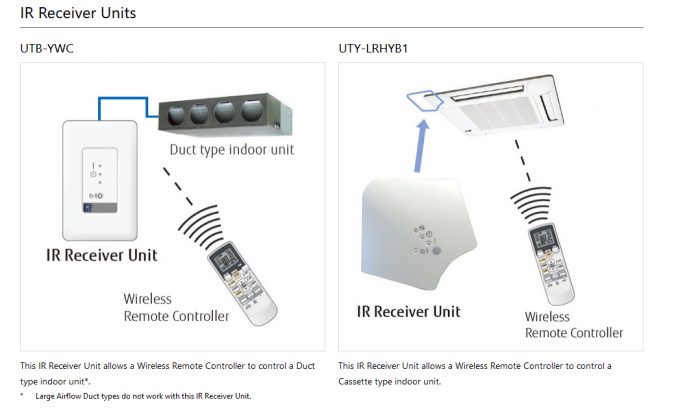 IR Receiver Units

UTB-YWC

Duct type indoor unit

IR Receiver Unit

Wireless
Remote Controller

This IR Receiver Unit allows a Wireless Remote Controller to control a Duct type indoor unit*.

* Large Airflow Duct types do not work with this IR Receiver Unit.

UTY-LRHYB1

IR Receiver Unit

Wireless
Remote Controller

This IR Receiver Unit allows a Wireless Remote Controller to control a Cassette type indoor unit.