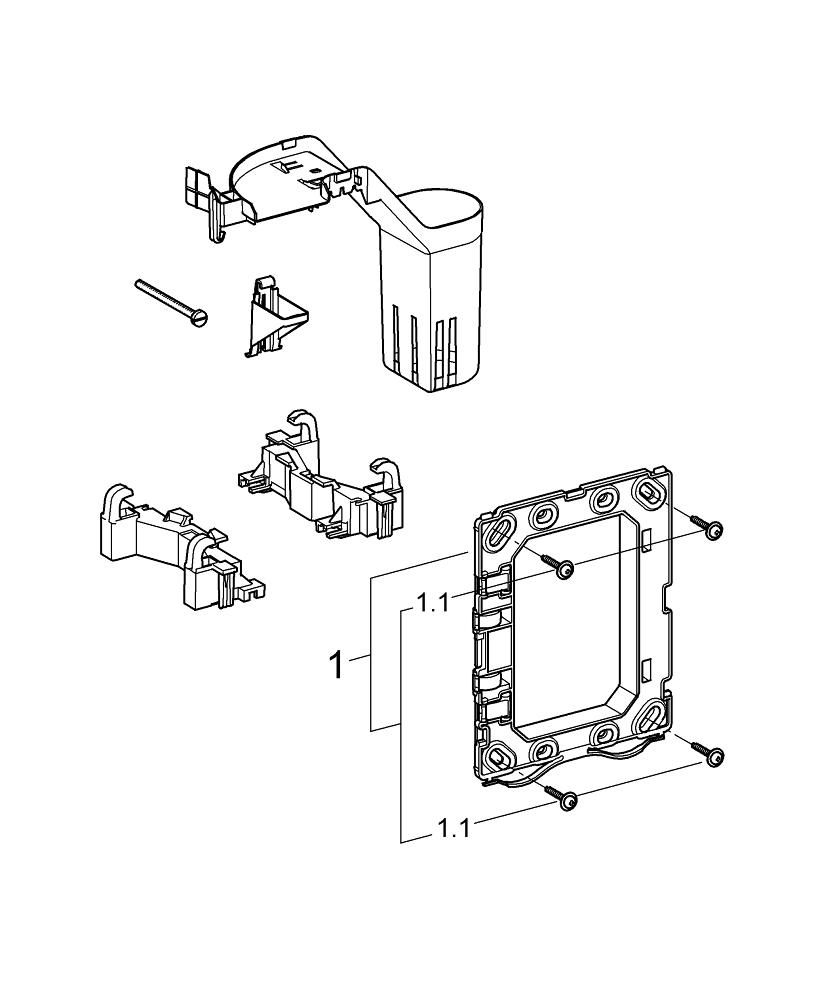 1.1
1
1.1