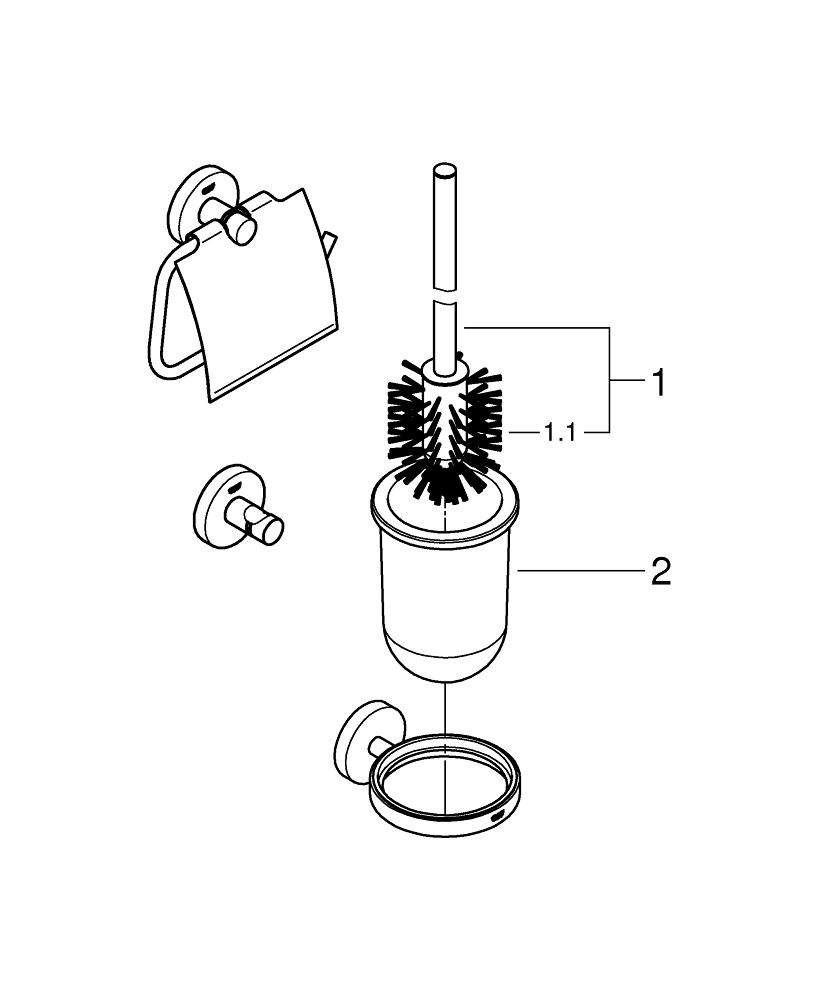 1
1.1
2