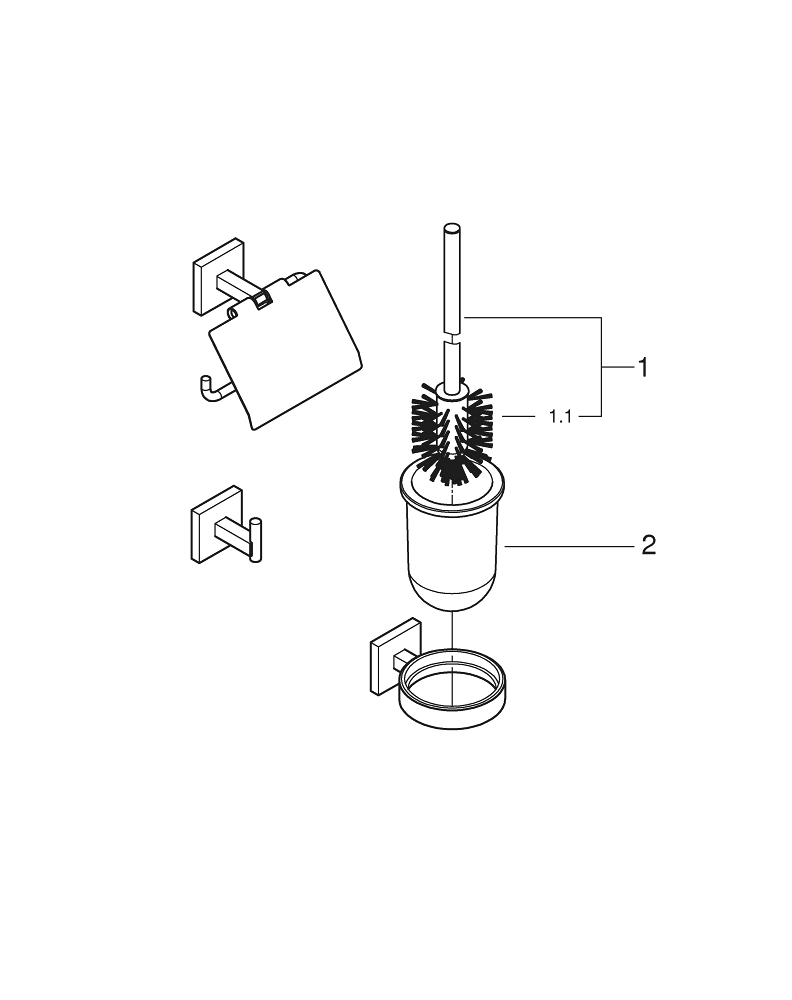 1
1.1
2