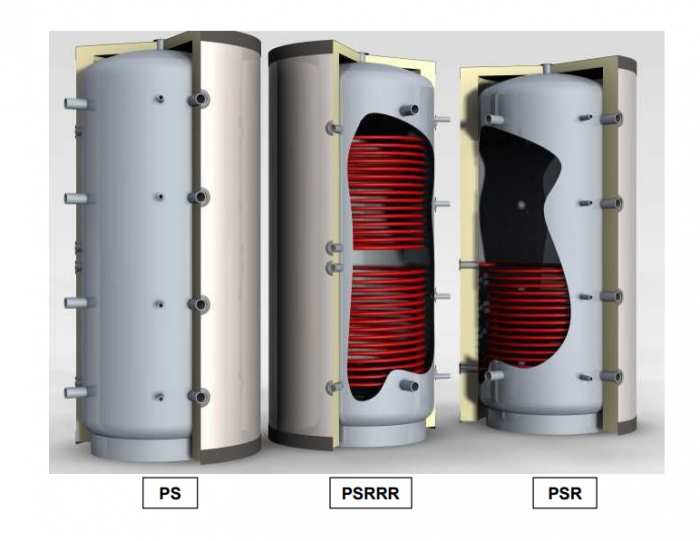 PS

PSRRR

PSR