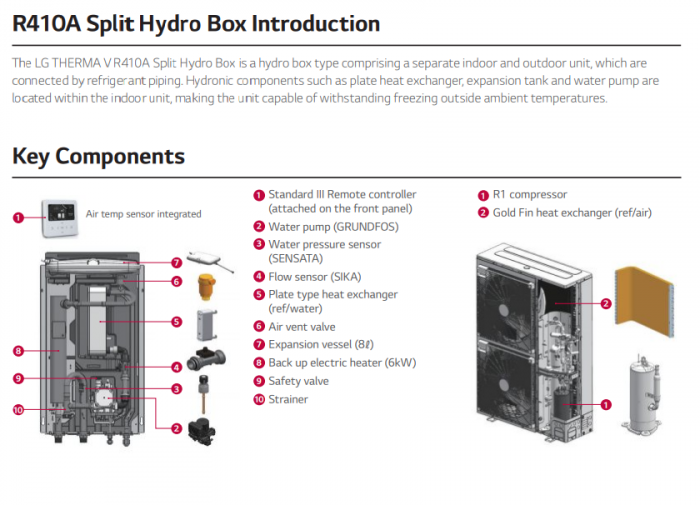 R410A Split Hydro Box Introduction

The LG THERMA V R410A Split Hydro Box is a hydro box type comprising a separate indoor and outdoor unit, which are connected by refrigerant piping. Hydronic components such as plate heat exchanger, expansion tank and water pump are located within the indoor unit, making the unit capable of withstanding freezing outside ambient temperatures.

Key Components

1 Air temp sensor integrated

7
6
5
8
4
9
3
10
2

1 Standard III Remote controller (attached on the front panel)
2 Water pump (GRUNDFOS)
3 Water pressure sensor (SENSATA)
4 Flow sensor (SIKA)
5 Plate type heat exchanger (ref/water)
6 Air vent valve
7 Expansion vessel (8ℓ)
8 Back up electric heater (6kW)
9 Safety valve
10 Strainer

1 R1 compressor
2 Gold Fin heat exchanger (ref/air)

2
1