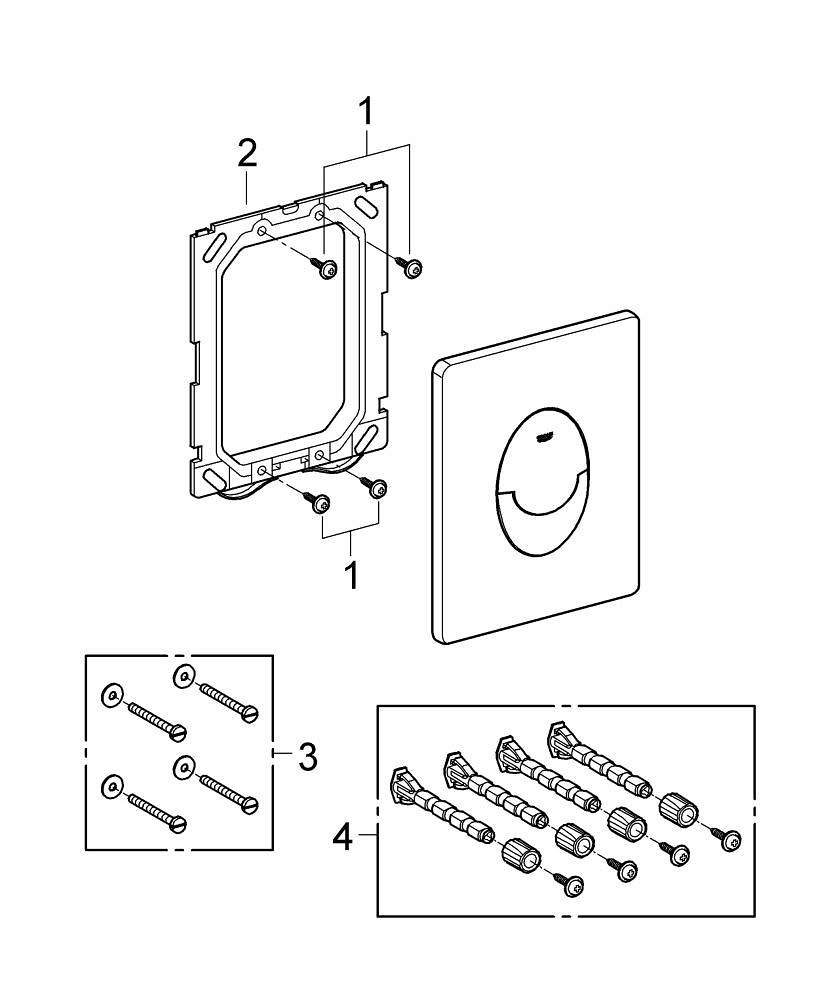 1
2
1
3
4