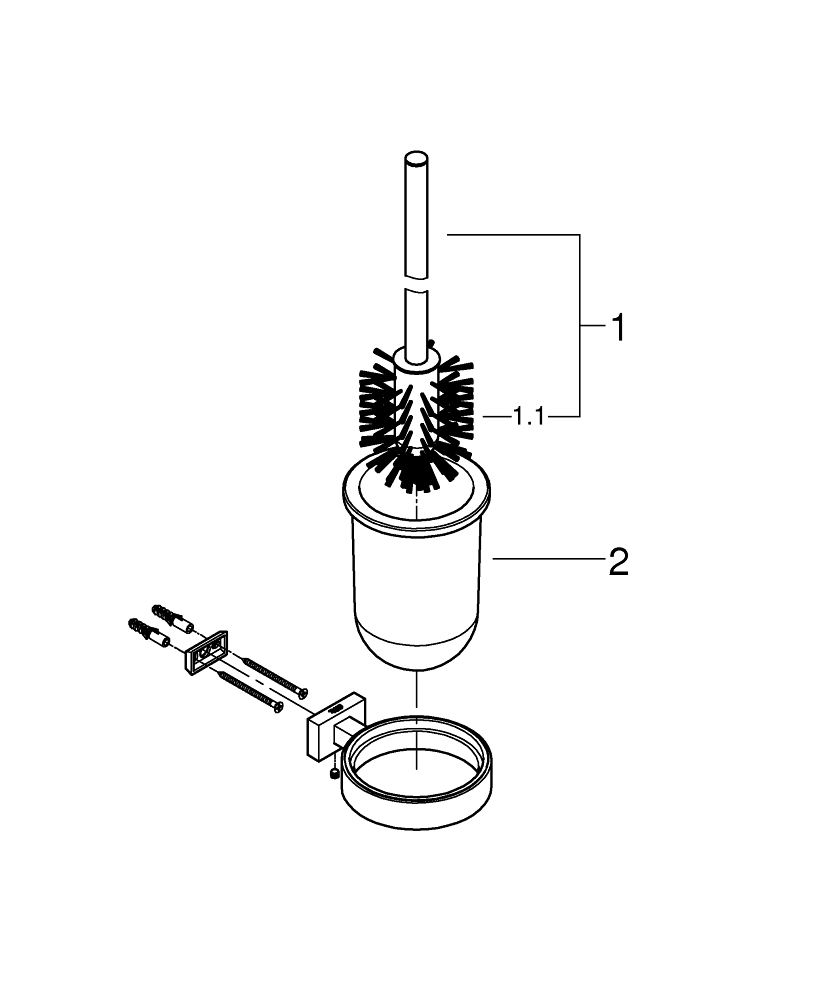 1
1.1
2