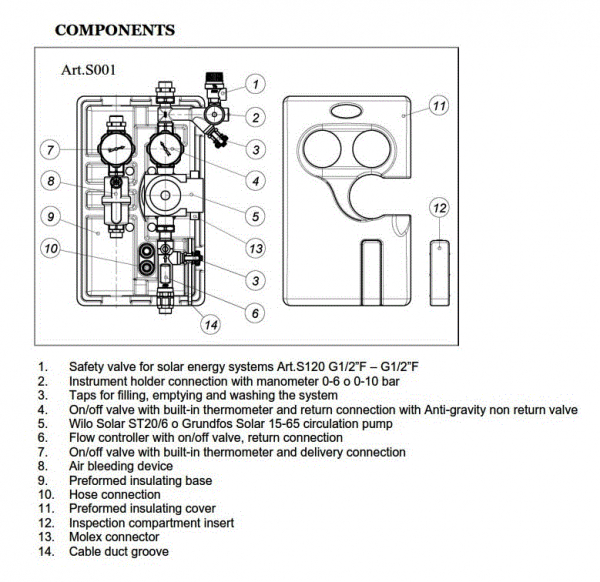 COMPONENTS

Art.S001

1
2
3
4
5
13
3
6
14
7
8
9
10
11
12

1. Safety valve for solar energy systems Art.S120 G1/2"F – G1/2"F
2. Instrument holder connection with manometer 0-6 o 0-10 bar
3. Taps for filling, emptying and washing the system
4. On/off valve with built-in thermometer and return connection with Anti-gravity non return valve
5. Wilo Solar ST20/6 o Grundfos Solar 15-65 circulation pump
6. Flow controller with on/off valve, return connection
7. On/off valve with built-in thermometer and delivery connection
8. Air bleeding device
9. Preformed insulating base
10. Hose connection
11. Preformed insulating cover
12. Inspection compartment insert
13. Molex connector
14. Cable duct groove