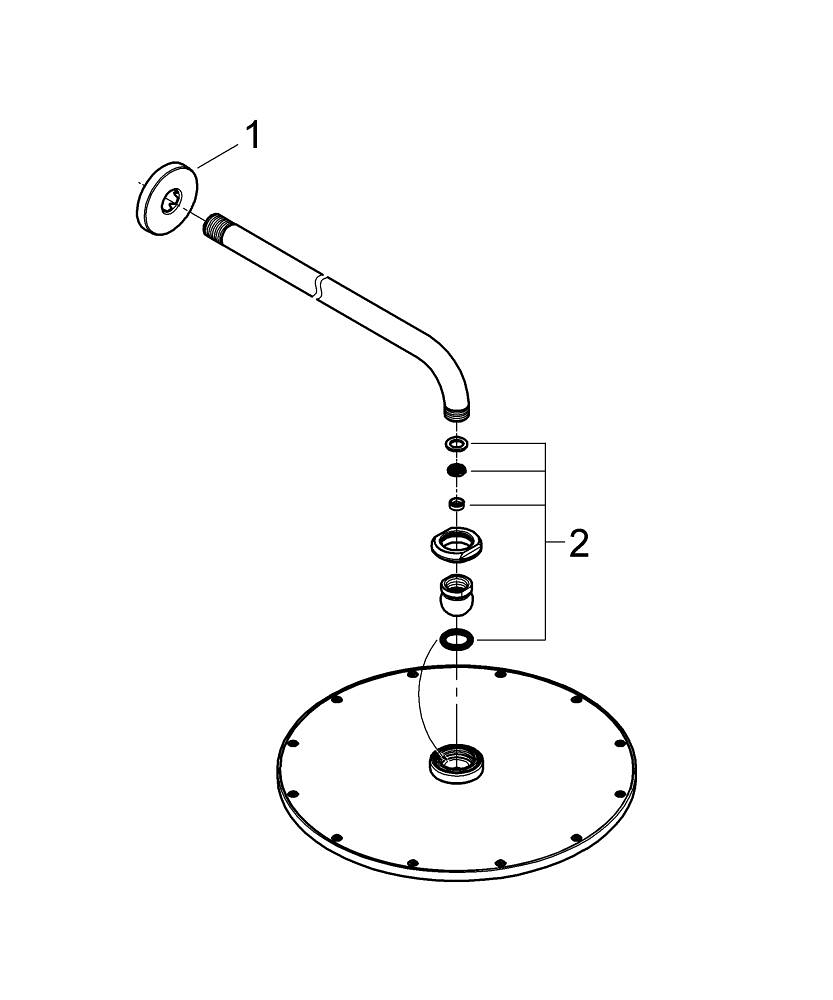 1

2