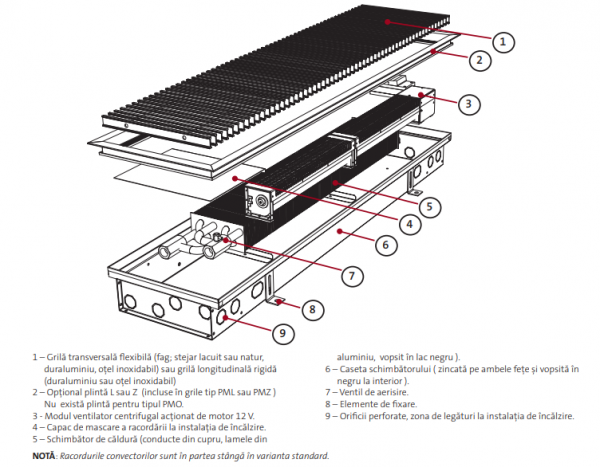 1
2
3
5
4
6
7
8
9

1 – Grilă transversală flexibilă (fag; stejar lacuit sau natur, duraluminiu, oțel inoxidabil) sau grilă longitudinală rigidă (duraluminiu sau oțel inoxidabil)
2 – Opțional plintă L sau Z (incluse în grile tip PML sau PMZ ) Nu există plintă pentru tipul PMO.
3 - Modul ventilator centrifugal acționat de motor 12 V.
4 – Capac de mascare a racordării la instalația de încălzire.
5 – Schimbător de căldură (conducte din cupru, lamele din aluminiu, vopsit în lac negru ).
6 – Caseta schimbătorului ( zincată pe ambele fețe și vopsită în negru la interior ).
7 – Ventil de aerisire.
8 – Elemente de fixare.
9 – Orificii perforate, zona de legături la instalația de încălzire.

NOTĂ: Racordurile convectorilor sunt în partea stângă în varianta standard.