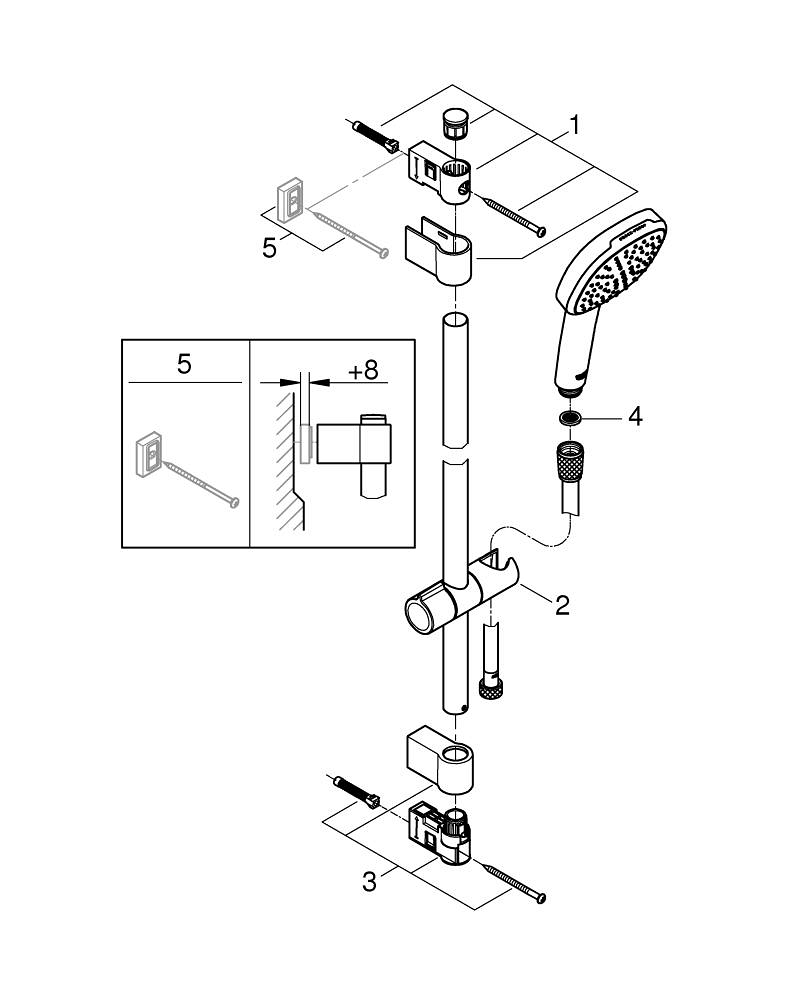 1

5

5

+8

4

2

3