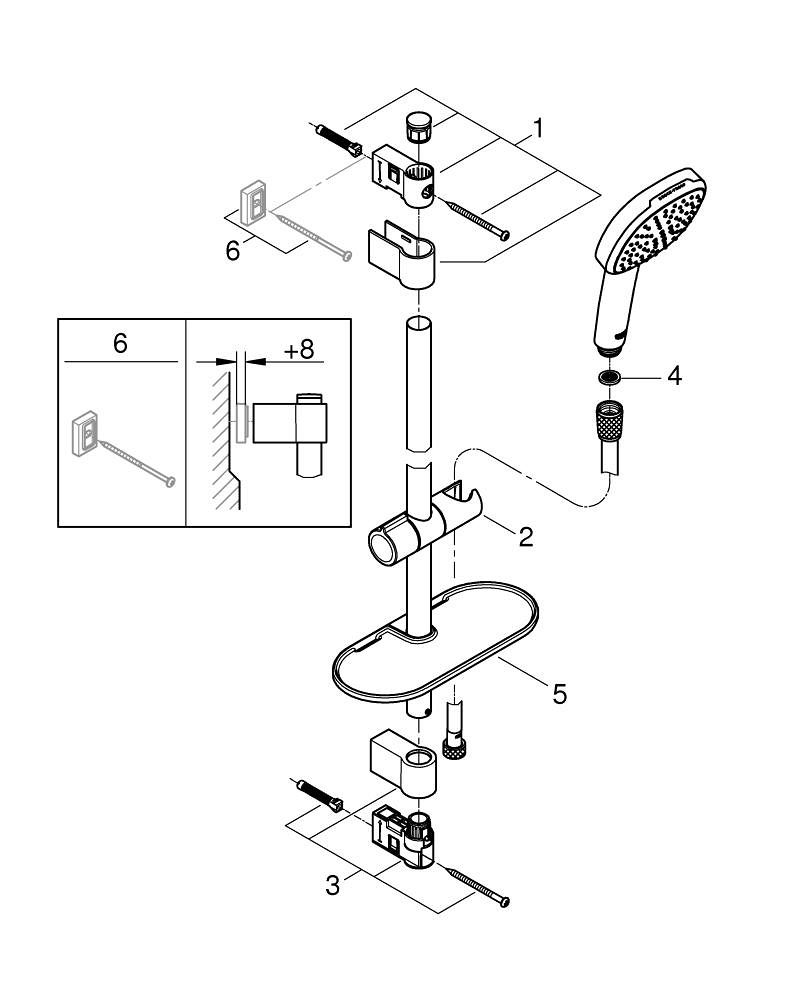 1
6
6
+8
4
2
5
3