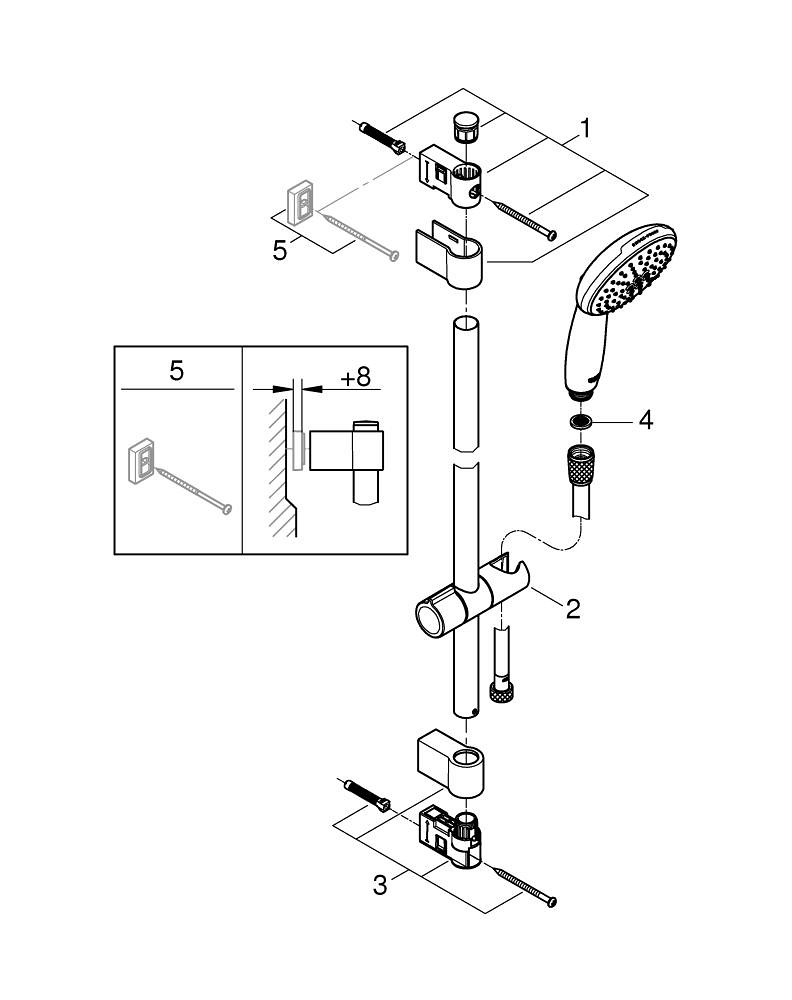 1
5
5
+8
4
2
3