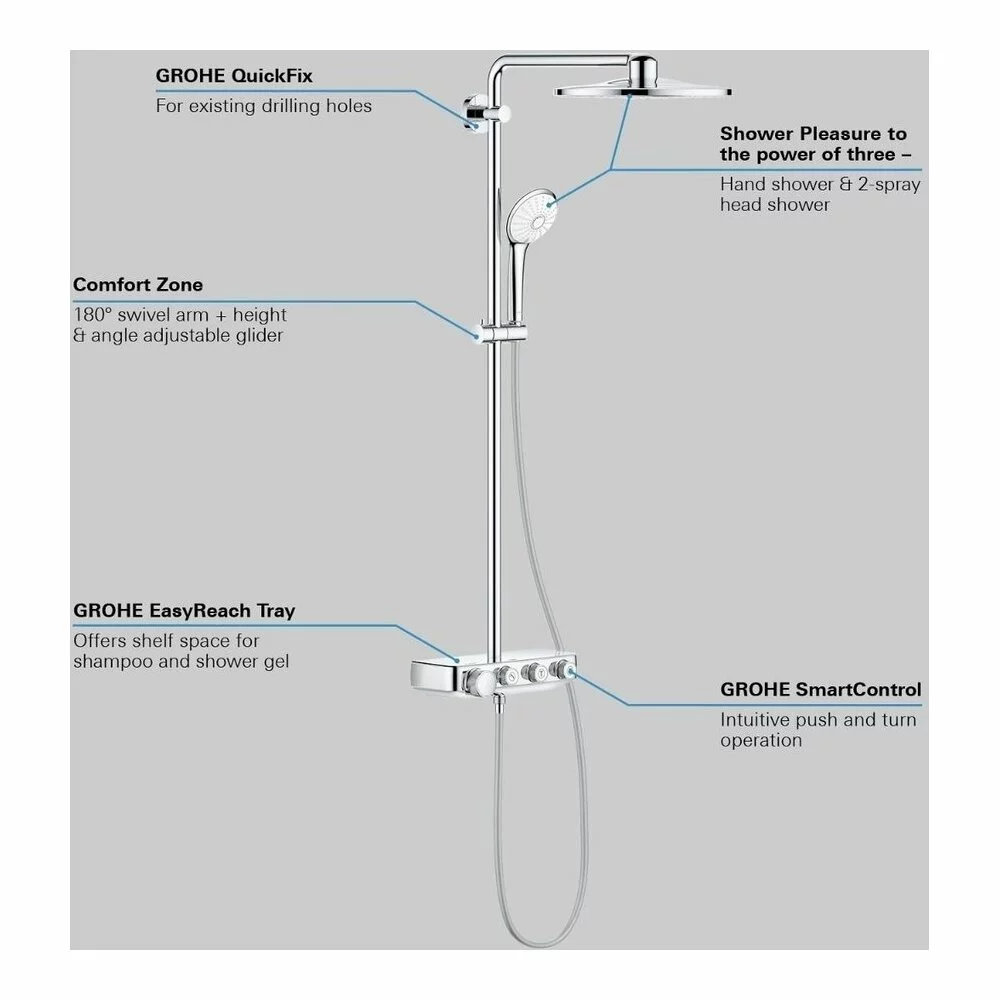 GROHE QuickFix
For existing drilling holes

Shower Pleasure to the power of three –
Hand shower & 2-spray head shower

Comfort Zone
180° swivel arm + height & angle adjustable glider

GROHE EasyReach Tray
Offers shelf space for shampoo and shower gel

GROHE SmartControl
Intuitive push and turn operation