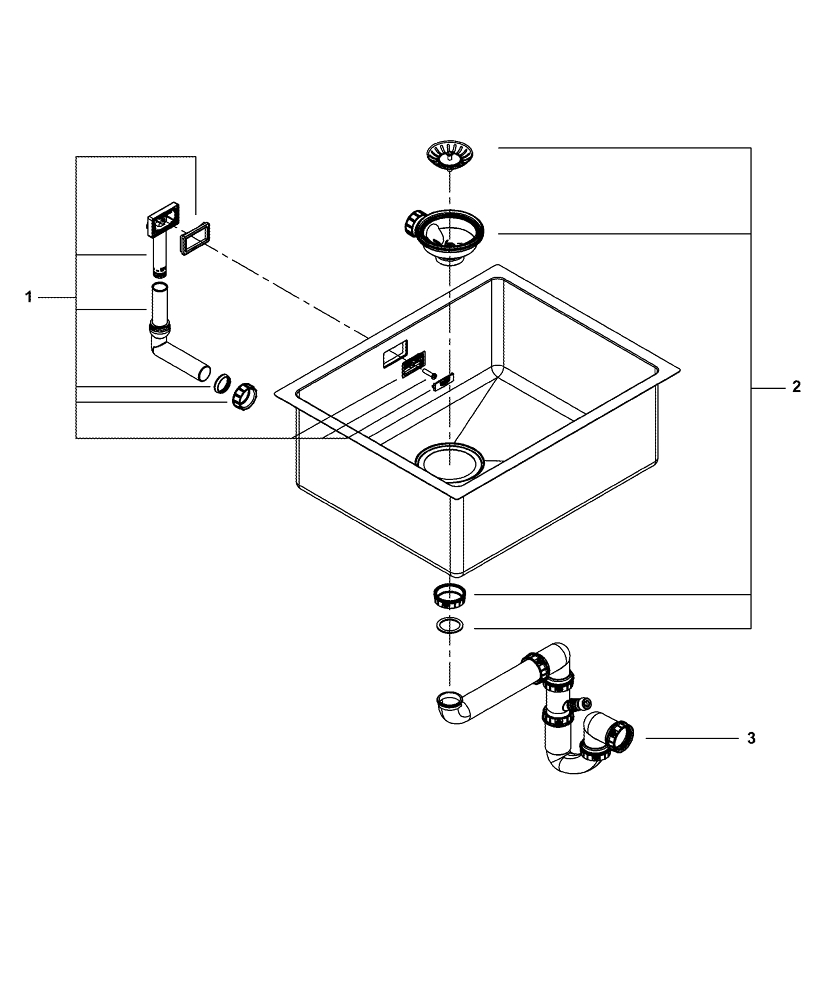 1
2
3