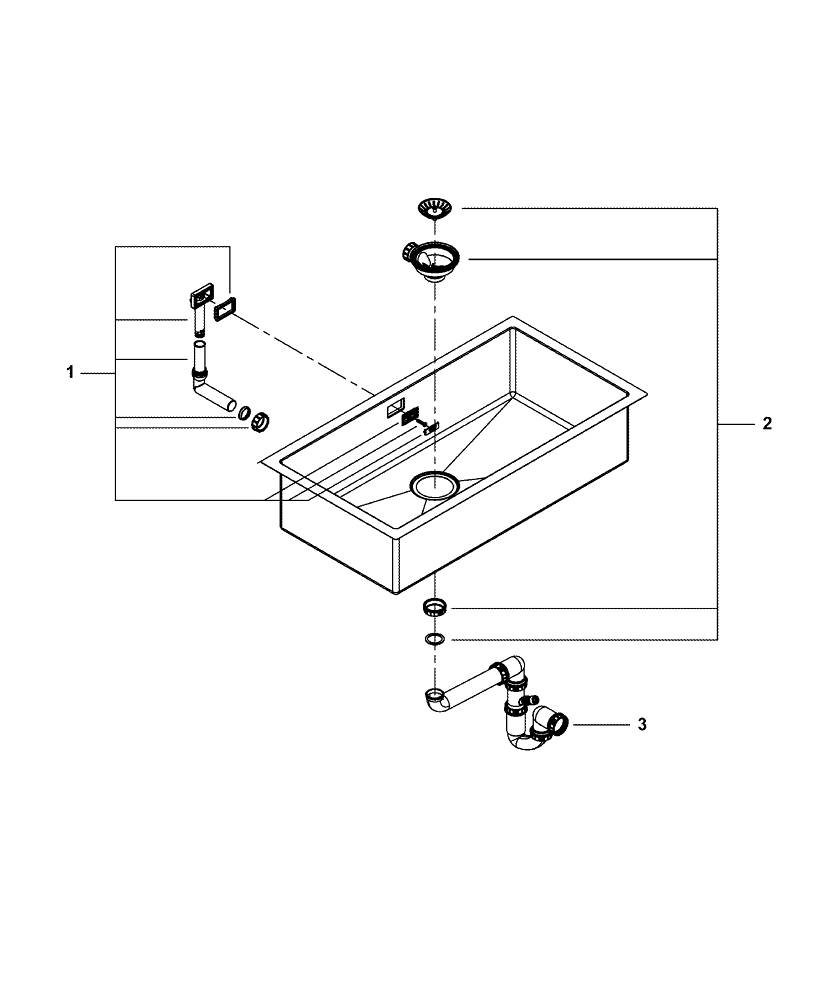 1

2

3