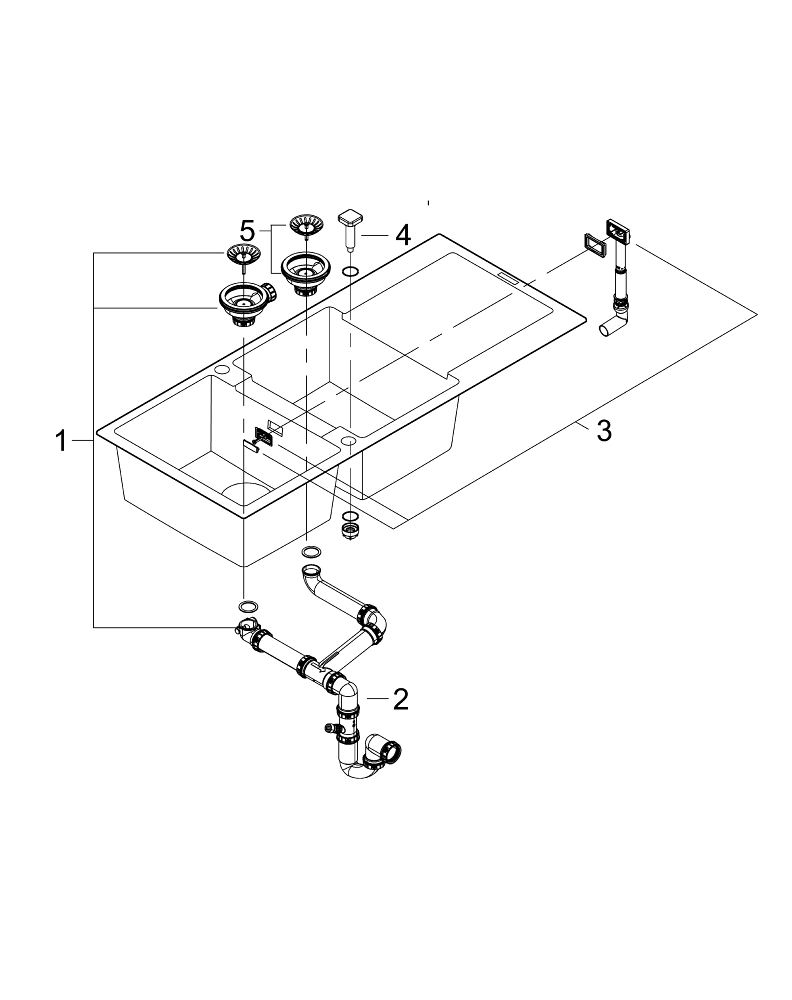 5
4
1
3
2