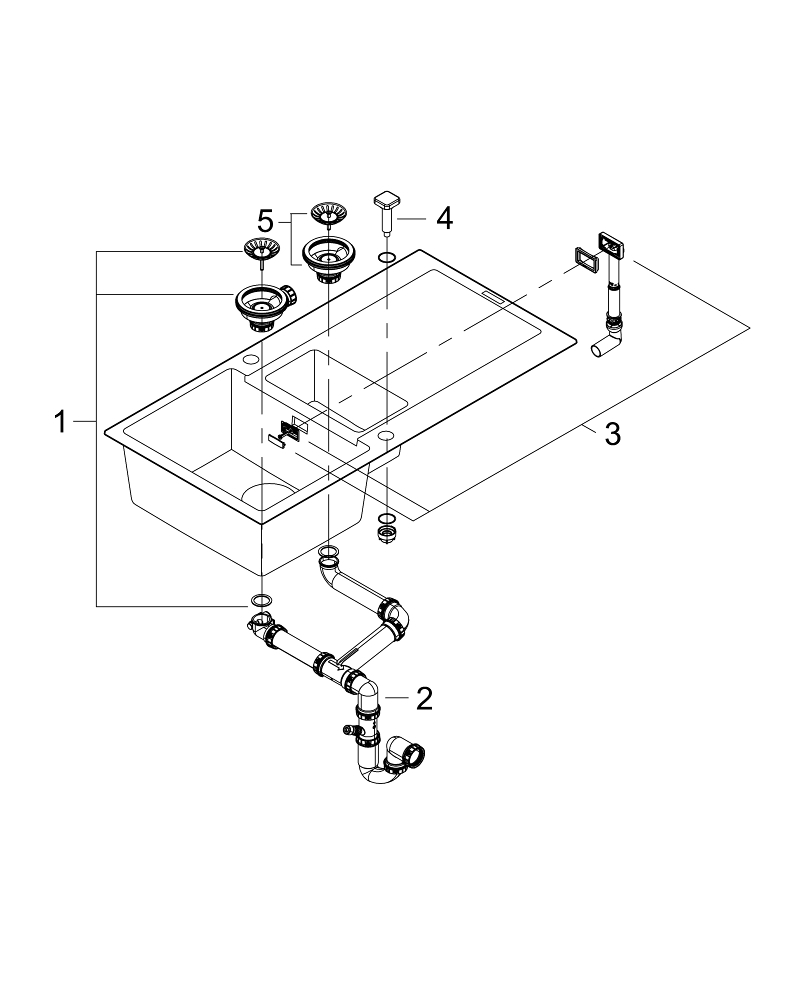 5
4
1
3
2