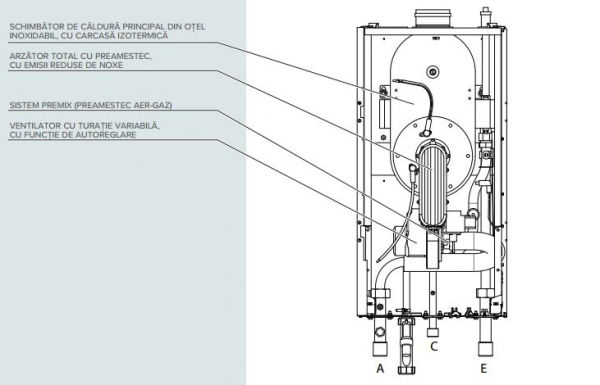 SCHIMBĂTOR DE CĂLDURĂ PRINCIPAL DIN OȚEL INOXIDABIL, CU CARCASĂ IZOTERMICĂ

ARZĂTOR TOTAL CU PREAMESTEC, CU EMISII REDUSE DE NOXE

SISTEM PREMIX (PREAMESTEC AER-GAZ)

VENTILATOR CU TURAȚIE VARIABILĂ, CU FUNCȚIE DE AUTOREGLARE

A

C

E