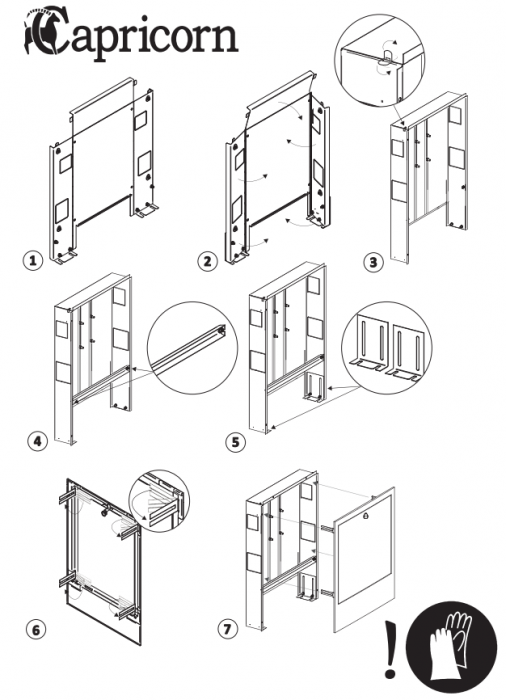 Capricorn

1

2

3

4

5

6

7

!