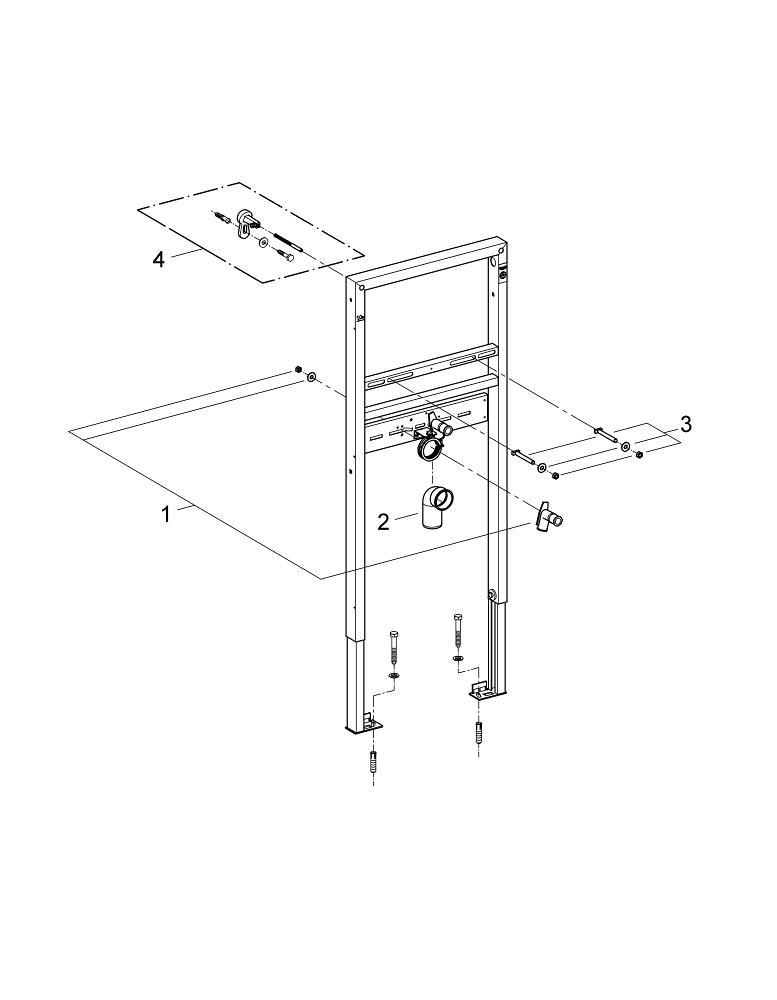 4

3

1

2