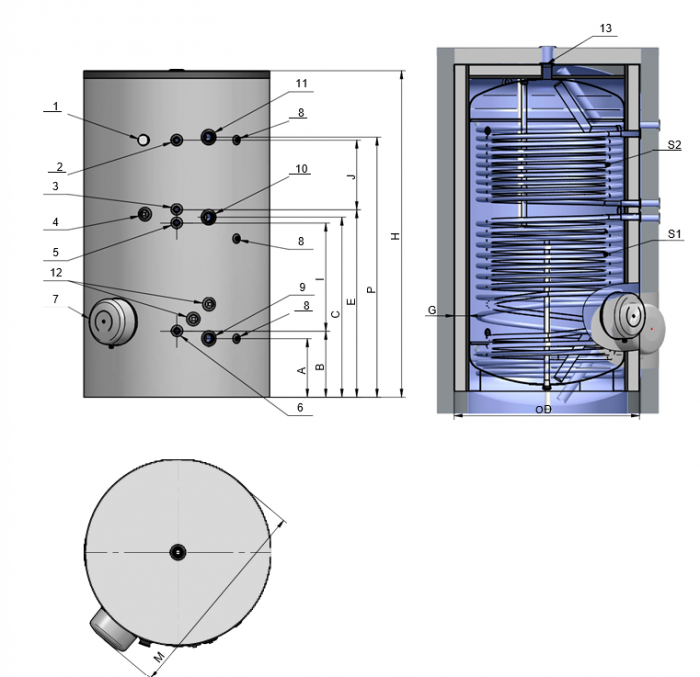 1
2
3
4
5
12
7
11
8
10
8
9
8
6
J
I
A
B
C
E
P
H
13
S2
S1
G
OD
M