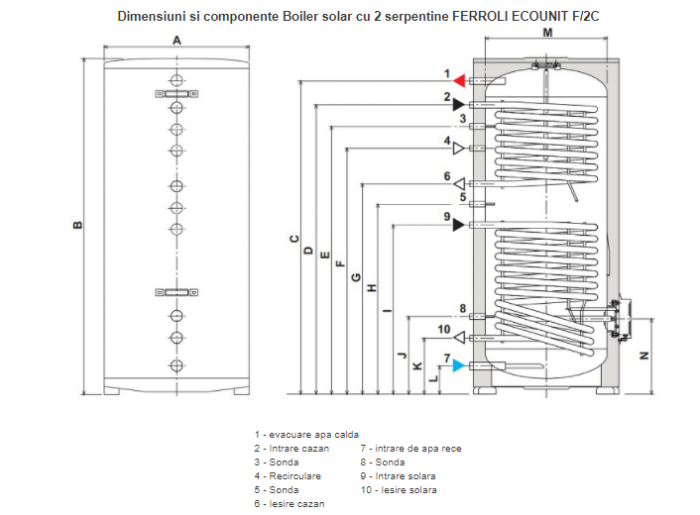 Dimensiuni si componente Boiler solar cu 2 serpentine FERROLI ECOUNIT F/2C

A

B

M

1
2
3
4
6
5
9
8
10
7

C
D
E
F
G
H
I
J
K
L
N

1 - evacuare apa calda
2 - Intrare cazan
3 - Sonda
4 - Recirculare
5 - Sonda
6 - Iesire cazan

7 - intrare de apa rece
8 - Sonda
9 - Intrare solara
10 - Iesire solara