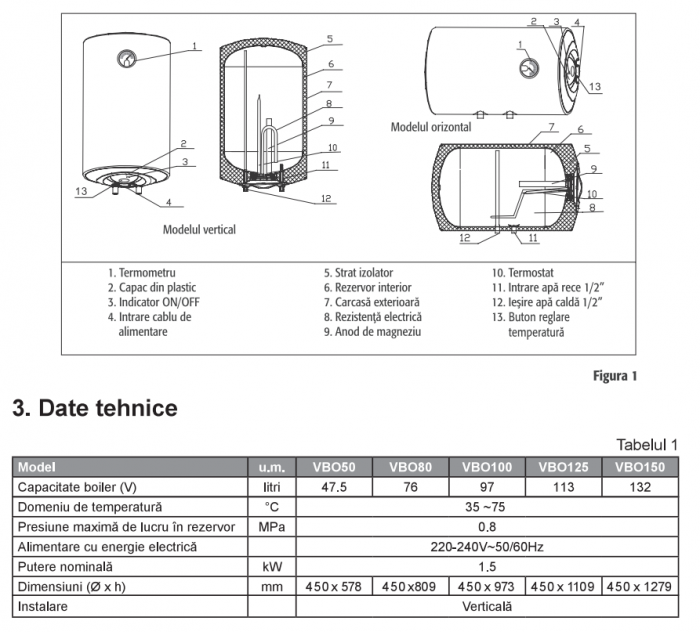 1
5
6
7
8
9
10
11
2
3
13
4
12
Modelul vertical

2 3 4
1
13
Modelul orizontal
7 6
5
9
10
8
12 11

1. Termometru
2. Capac din plastic
3. Indicator ON/OFF
4. Intrare cablu de alimentare

5. Strat izolator
6. Rezervor interior
7. Carcasă exterioară
8. Rezistență electrică
9. Anod de magneziu

10. Termostat
11. Intrare apă rece 1/2"
12. Ieșire apă caldă 1/2"
13. Buton reglare temperatură

Figura 1

3. Date tehnice

Tabelul 1

| Model | u.m. | VBO50 | VBO80 | VBO100 | VBO125 | VBO150 |
|---|---|---|---|---|---|---|
| Capacitate boiler (V) | litri | 47.5 | 76 | 97 | 113 | 132 |
| Domeniu de temperatură | °C | 35 ~75 | | | | |
| Presiune maximă de lucru în rezervor | MPa | 0.8 | | | | |
| Alimentare cu energie electrică | | 220-240V~50/60Hz | | | | |
| Putere nominală | kW | 1.5 | | | | |
| Dimensiuni (Ø x h) | mm | 450 x 578 | 450 x809 | 450 x 973 | 450 x 1109 | 450 x 1279 |
| Instalare | | Verticală | | | | |