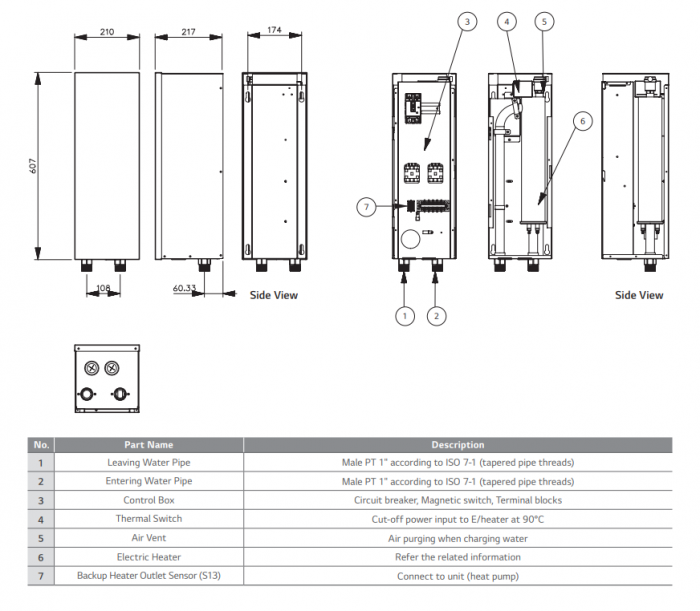 210

217

174

607

108

60.33

Side View

3

4

5

6

7

1

2

Side View

| No. | Part Name | Description |
|---|---|---|
| 1 | Leaving Water Pipe | Male PT 1" according to ISO 7-1 (tapered pipe threads) |
| 2 | Entering Water Pipe | Male PT 1" according to ISO 7-1 (tapered pipe threads) |
| 3 | Control Box | Circuit breaker, Magnetic switch, Terminal blocks |
| 4 | Thermal Switch | Cut-off power input to E/heater at 90°C |
| 5 | Air Vent | Air purging when charging water |
| 6 | Electric Heater | Refer the related information |
| 7 | Backup Heater Outlet Sensor (S13) | Connect to unit (heat pump) |