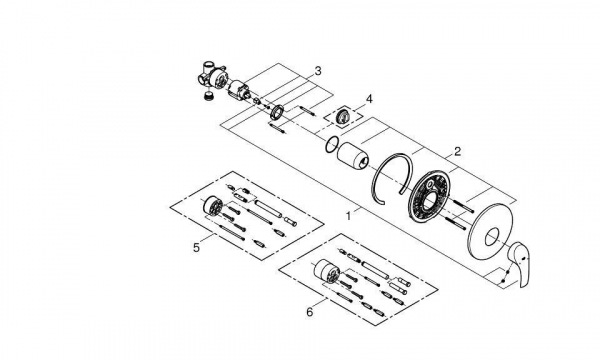 3
4
2
1
5
6