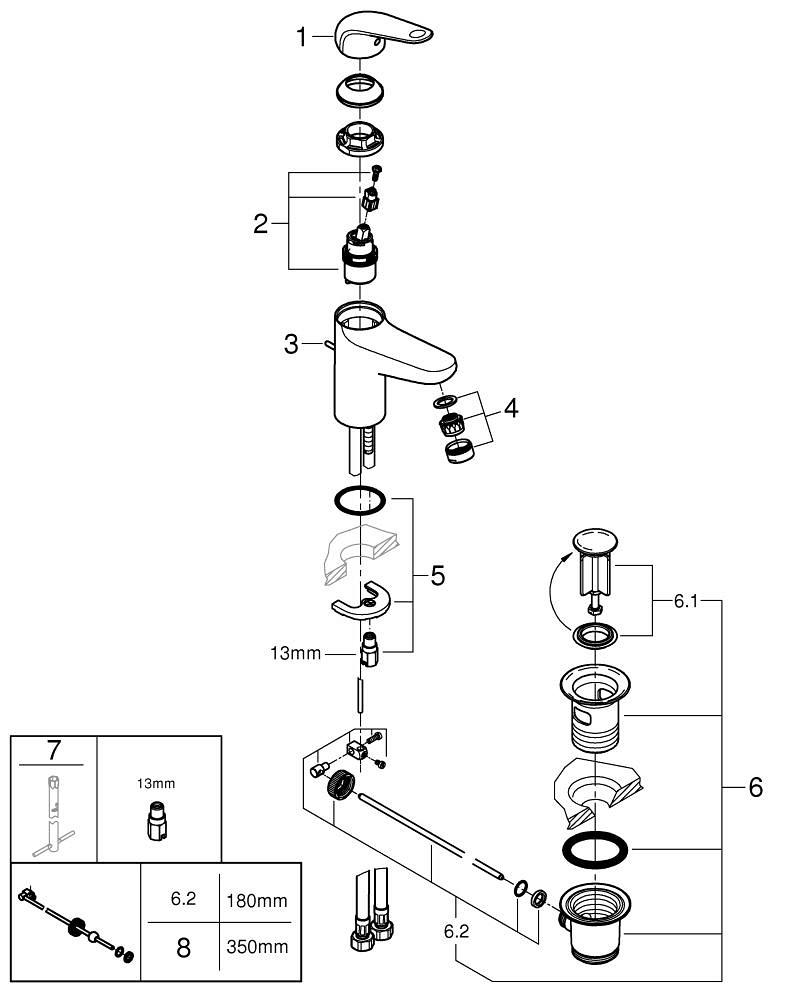 1

2

3

4

5

13mm

6.1

6

6.2

7

13mm

| 6.2 | 180mm |
|---|---|
| 8 | 350mm |