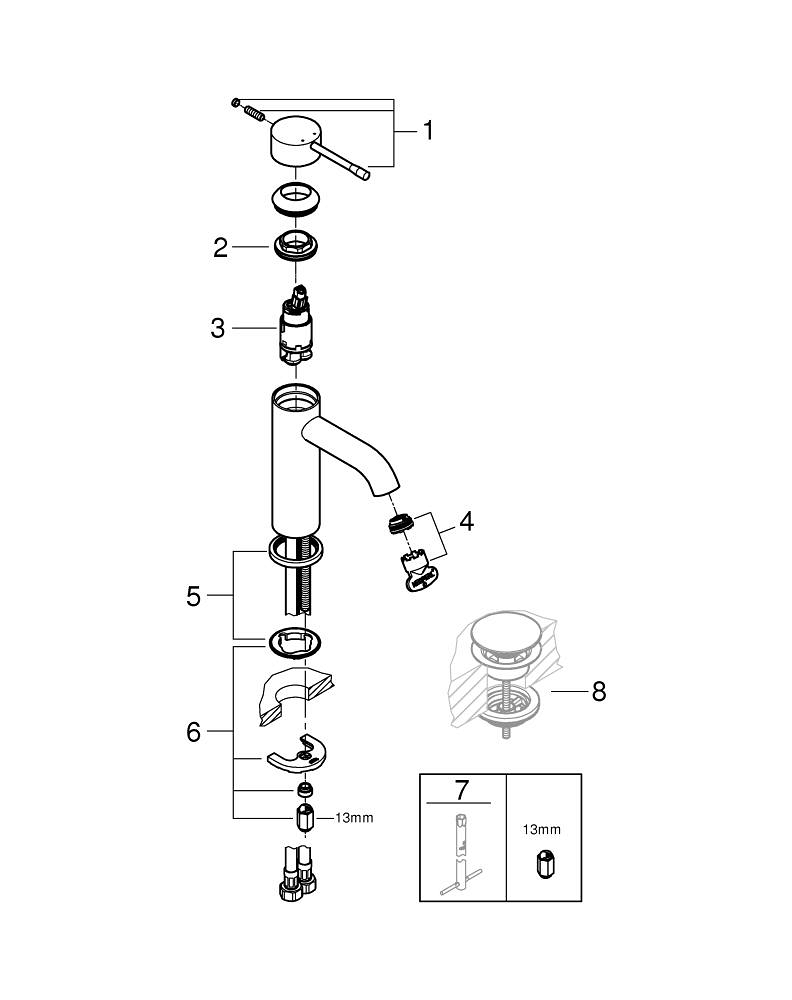 1
2
3
4
5
6
13mm
8
7
13mm