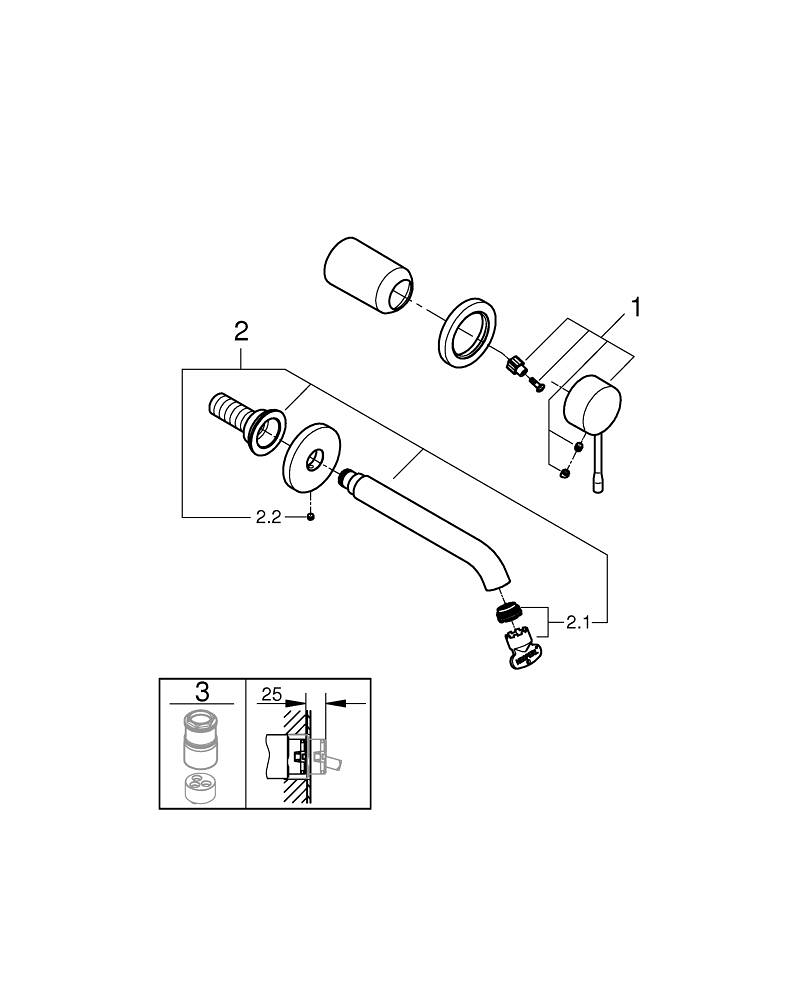 1
2
2.2
2.1
3
25