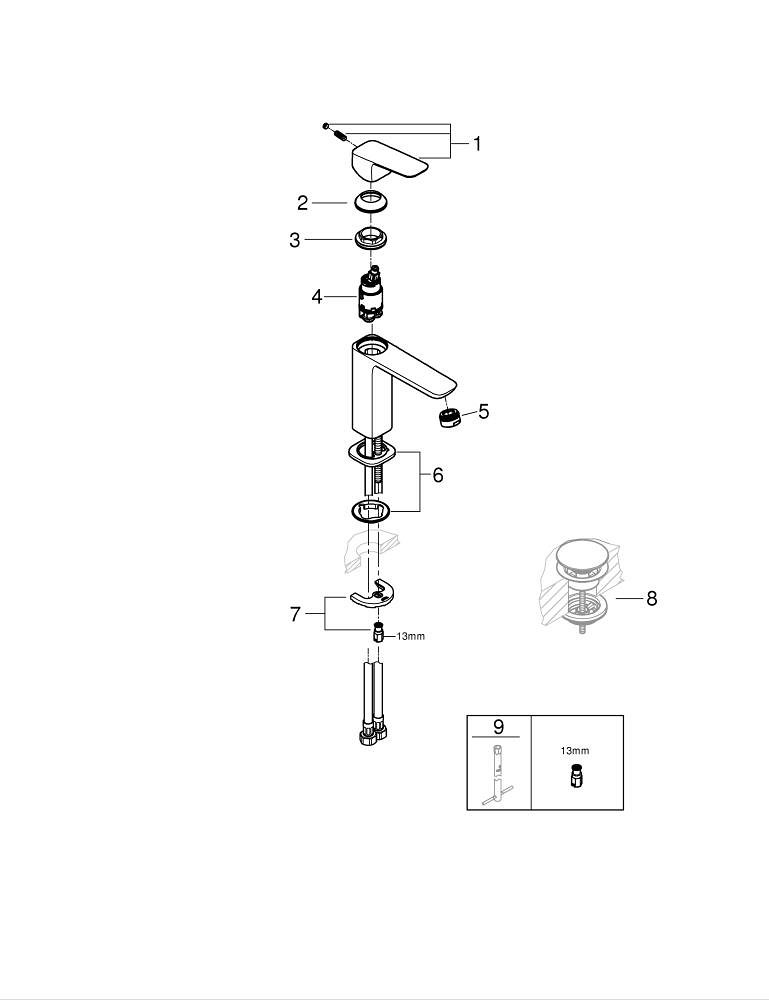 1
2
3
4
5
6
7
13mm
8
9
13mm