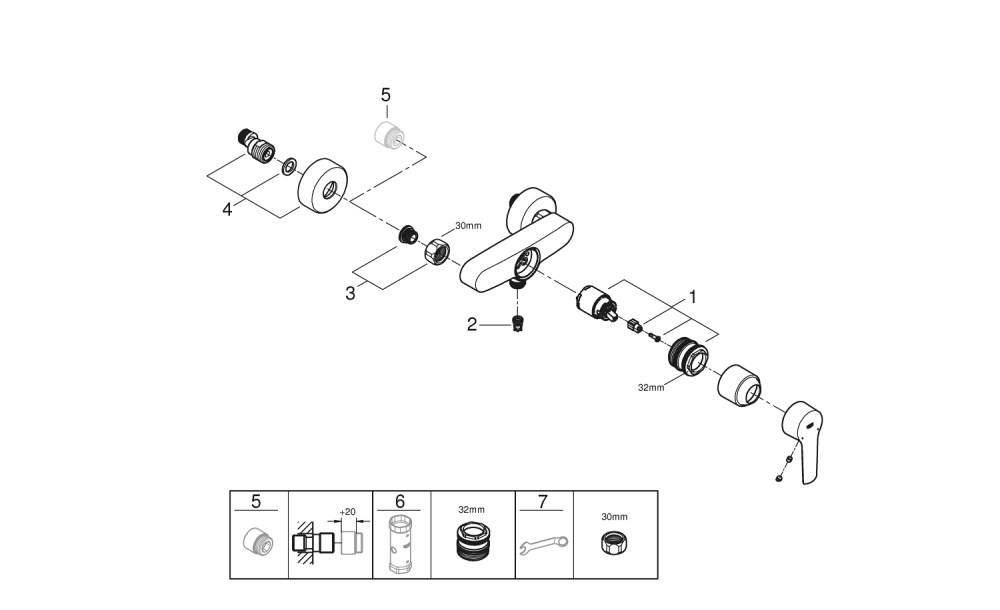 5

4

30mm

3

2

1

32mm

| 5 | +20 | 6 | 32mm | 7 | 30mm |
|---|---|---|---|---|---|