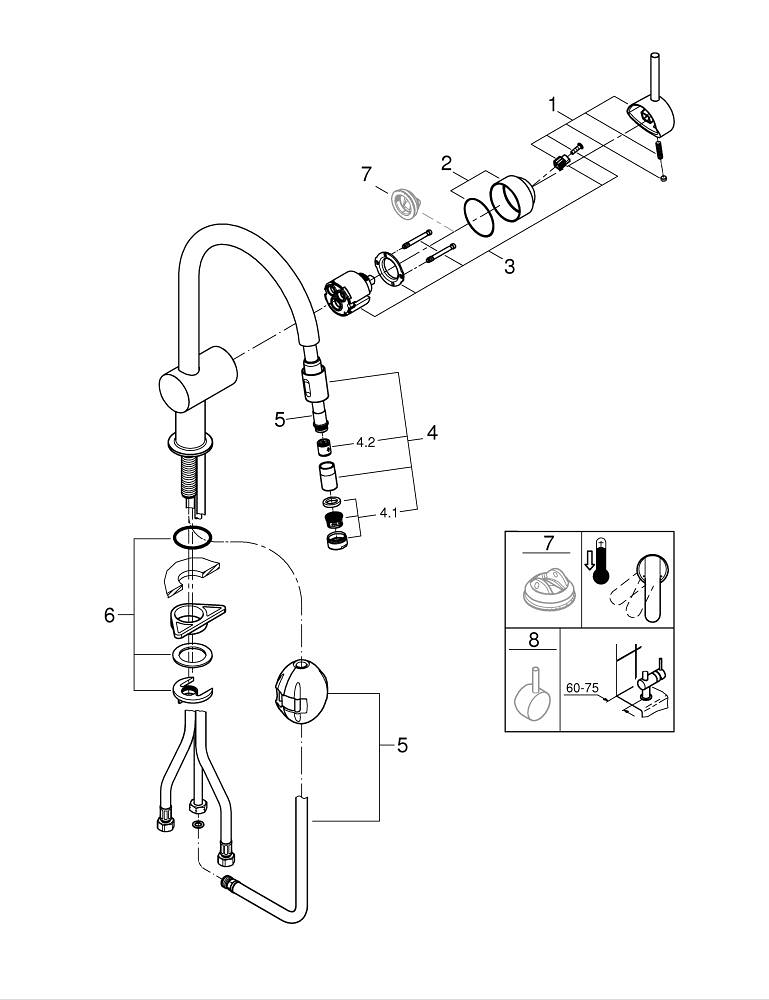 1
2
7
3
5
4.2
4
4.1
6
5
7
8
60-75