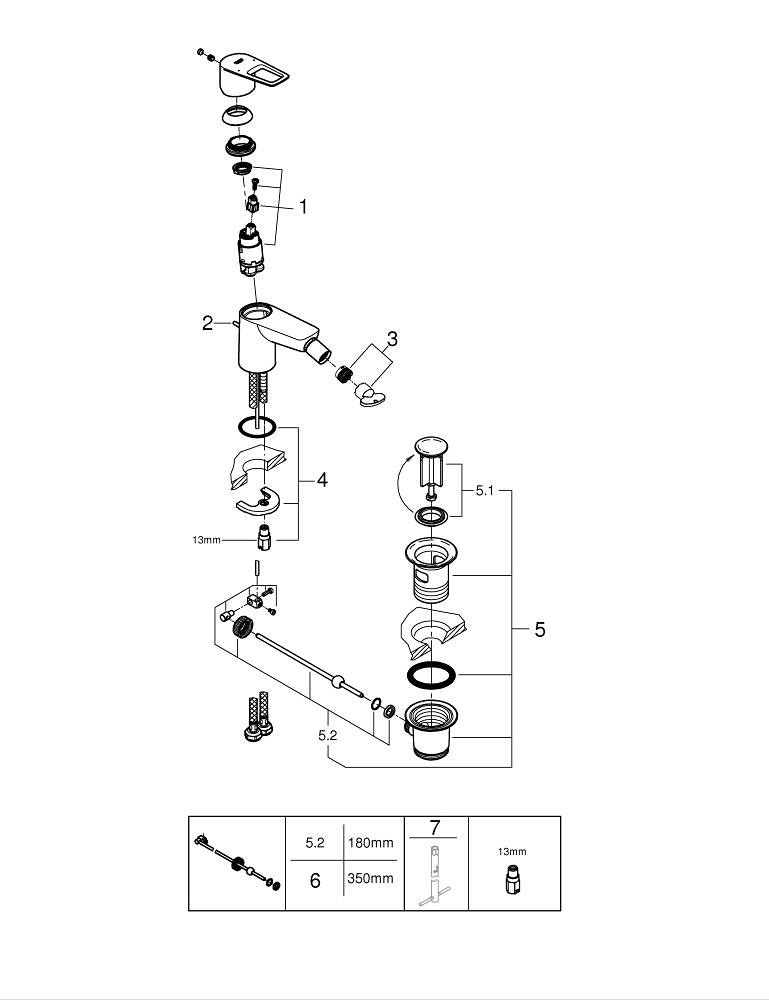 1

2

3

4

13mm

5.1

5

5.2

| | 5.2 | 180mm | 7 | 13mm |
|---|---|---|---|---|
| | 6 | 350mm | | |