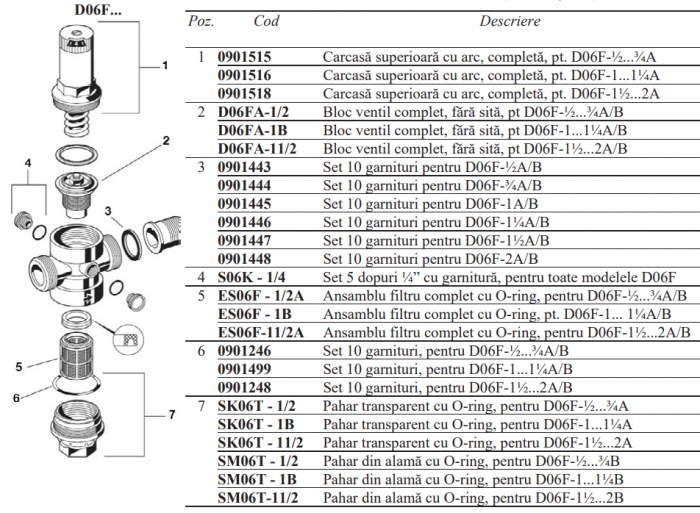 D06F...

1
2
4
3
5
6
7

| Poz. | Cod | Descriere |
|---|---|---|
| 1 | 0901515 | Carcasă superioară cu arc, completă, pt. D06F-½...¾A |
| | 0901516 | Carcasă superioară cu arc, completă, pt. D06F-1...1¼A |
| | 0901518 | Carcasă superioară cu arc, completă, pt. D06F-1½...2A |
| 2 | D06FA-1/2 | Bloc ventil complet, fără sită, pt D06F-½...¾A/B |
| | D06FA-1B | Bloc ventil complet, fără sită, pt D06F-1...1¼A/B |
| | D06FA-11/2 | Bloc ventil complet, fără sită, pt D06F-1½...2A/B |
| 3 | 0901443 | Set 10 garnituri pentru D06F-½A/B |
| | 0901444 | Set 10 garnituri pentru D06F-¾A/B |
| | 0901445 | Set 10 garnituri pentru D06F-1A/B |
| | 0901446 | Set 10 garnituri pentru D06F-1¼A/B |
| | 0901447 | Set 10 garnituri pentru D06F-1½A/B |
| | 0901448 | Set 10 garnituri pentru D06F-2A/B |
| 4 | S06K - 1/4 | Set 5 dopuri ¼" cu garnitură, pentru toate modelele D06F |
| 5 | ES06F - 1/2A | Ansamblu filtru complet cu O-ring, pentru D06F-½...¾A/B |
| | ES06F - 1B | Ansamblu filtru complet cu O-ring, pt. D06F-1... 1¼A/B |
| | ES06F-11/2A | Ansamblu filtru complet cu O-ring, pentru D06F-1½...2A/B |
| 6 | 0901246 | Set 10 garnituri, pentru D06F-½...¾A/B |
| | 0901499 | Set 10 garnituri, pentru D06F-1...1¼A/B |
| | 0901248 | Set 10 garnituri, pentru D06F-1½...2A/B |
| 7 | SK06T - 1/2 | Pahar transparent cu O-ring, pentru D06F-½...¾A |
| | SK06T - 1B | Pahar transparent cu O-ring, pentru D06F-1...1¼A |
| | SK06T - 11/2 | Pahar transparent cu O-ring, pentru D06F-1½...2A |
| | SM06T - 1/2 | Pahar din alamă cu O-ring, pentru D06F-½...¾B |
| | SM06T - 1B | Pahar din alamă cu O-ring, pentru D06F-1...1¼B |
| | SM06T-11/2 | Pahar din alamă cu O-ring, pentru D06F-1½...2B |