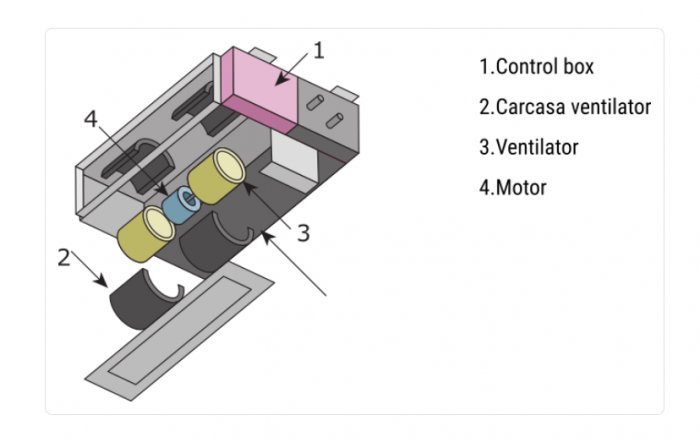 1
4
3
2

1.Control box
2.Carcasa ventilator
3.Ventilator
4.Motor