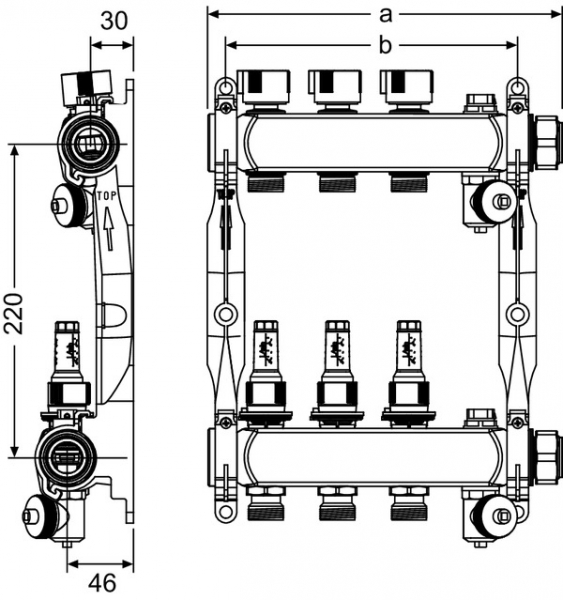 30

a

b

TOP

220

46