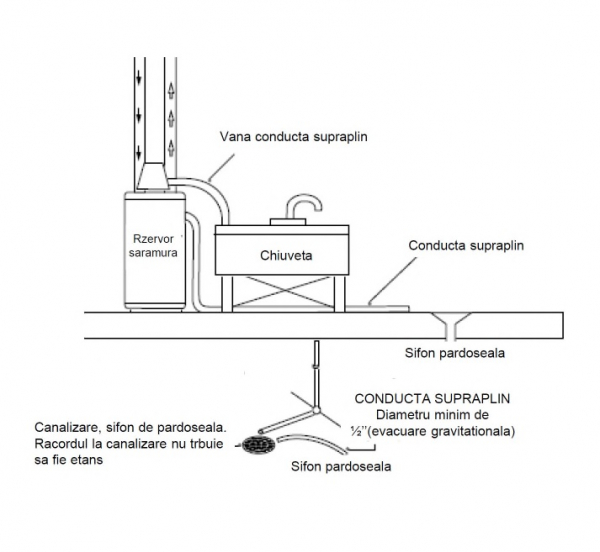 Vana conducta supraplin

Rzervor saramura

Chiuveta

Conducta supraplin

Sifon pardoseala

CONDUCTA SUPRAPLIN
Diametru minim de
½"(evacuare gravitationala)

Canalizare, sifon de pardoseala.
Racordul la canalizare nu trbuie
sa fie etans

Sifon pardoseala