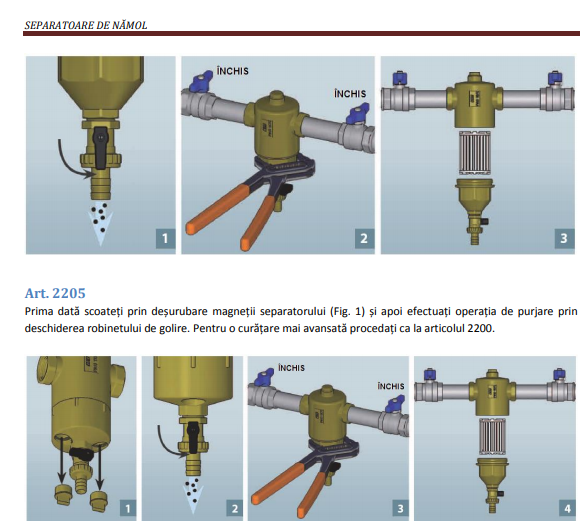 SEPARATOARE DE NĂMOL

1

ÎNCHIS

ÎNCHIS

2

3

Art. 2205

Prima dată scoateți prin deșurubare magneții separatorului (Fig. 1) și apoi efectuați operația de purjare prin deschiderea robinetului de golire. Pentru o curățare mai avansată procedați ca la articolul 2200.

1

2

ÎNCHIS

ÎNCHIS

3

4