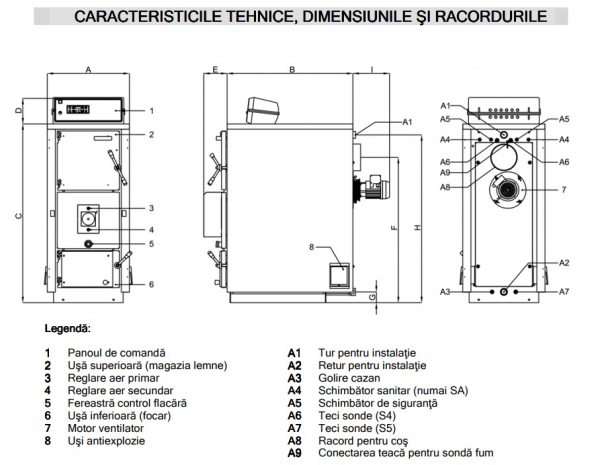 CARACTERISTICILE TEHNICE, DIMENSIUNILE ŞI RACORDURILE

A
D
C
1
2
3
4
5
6
E
B
I
A1
8
F
H
G
A1
A5
A4
A6
A9
A8
A5
A4
A6
7
A2
A3
A7

Legendă:

1 Panoul de comandă
2 Uşă superioară (magazia lemne)
3 Reglare aer primar
4 Reglare aer secundar
5 Fereastră control flacără
6 Uşă inferioară (focar)
7 Motor ventilator
8 Uşi antiexplozie

A1 Tur pentru instalaţie
A2 Retur pentru instalaţie
A3 Golire cazan
A4 Schimbător sanitar (numai SA)
A5 Schimbător de siguranţă
A6 Teci sonde (S4)
A7 Teci sonde (S5)
A8 Racord pentru coş
A9 Conectarea teacă pentru sondă fum