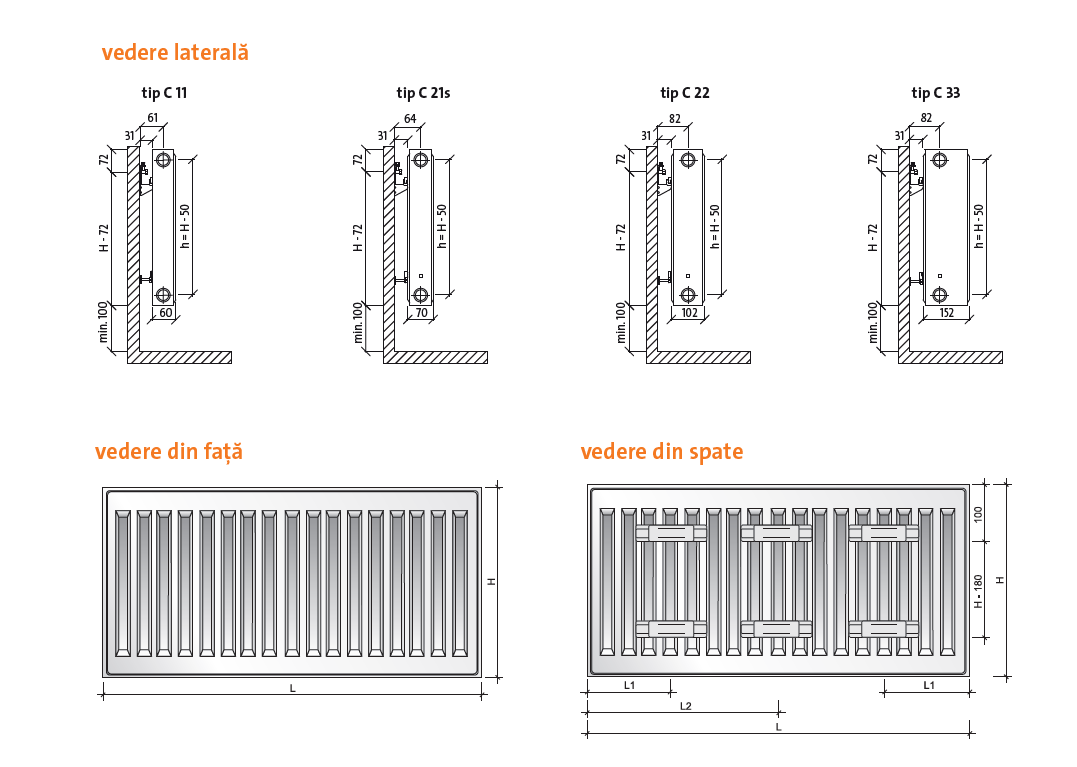 vedere laterală

tip C 11

61
31
72
H - 72
h = H - 50
min. 100
60

tip C 21s

64
31
72
H - 72
h = H - 50
min. 100
70

tip C 22

82
31
72
H - 72
h = H - 50
min. 100
102

tip C 33

82
31
72
H - 72
h = H - 50
min. 100
152

vedere din față

H
L

vedere din spate

100
H - 180
H
L1
L1
L2
L