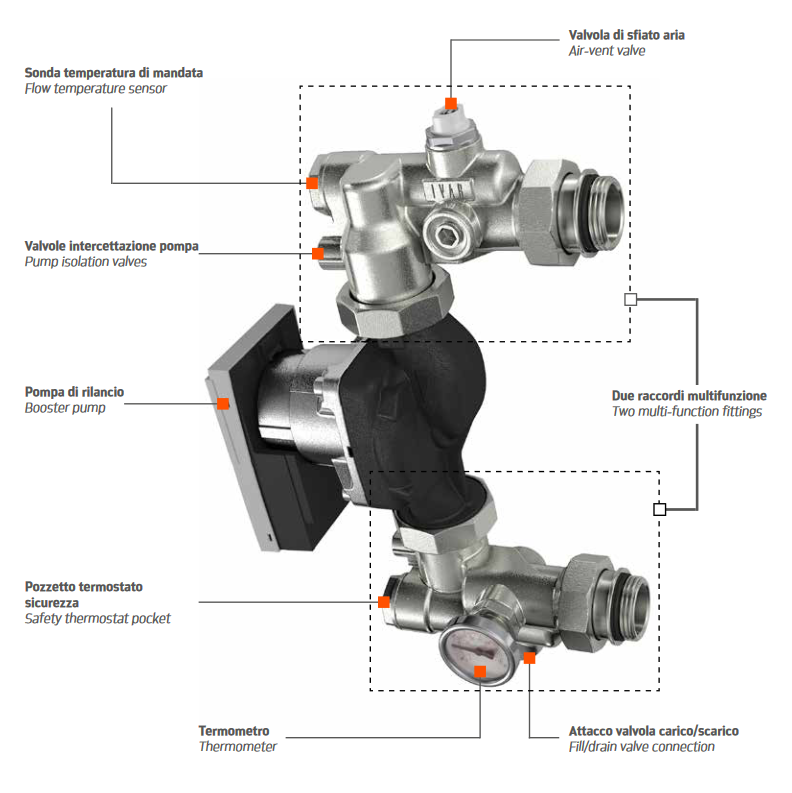 Valvola di sfiato aria
Air-vent valve

Sonda temperatura di mandata
Flow temperature sensor

IVAR

Valvole intercettazione pompa
Pump isolation valves

Pompa di rilancio
Booster pump

Due raccordi multifunzione
Two multi-function fittings

Pozzetto termostato sicurezza
Safety thermostat pocket

Termometro
Thermometer

Attacco valvola carico/scarico
Fill/drain valve connection