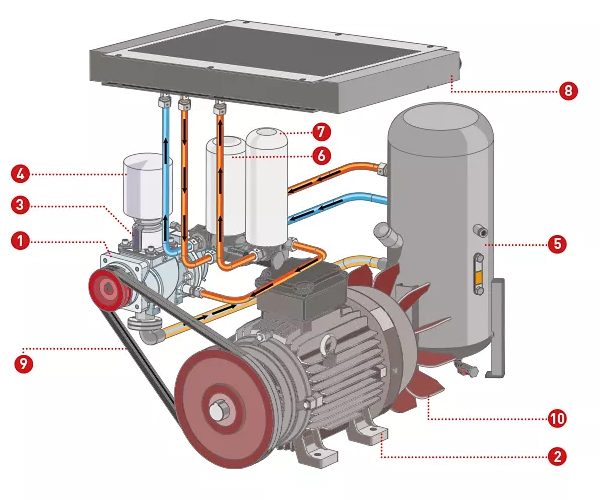 8
7
6
4
3
1
5
9
10
2