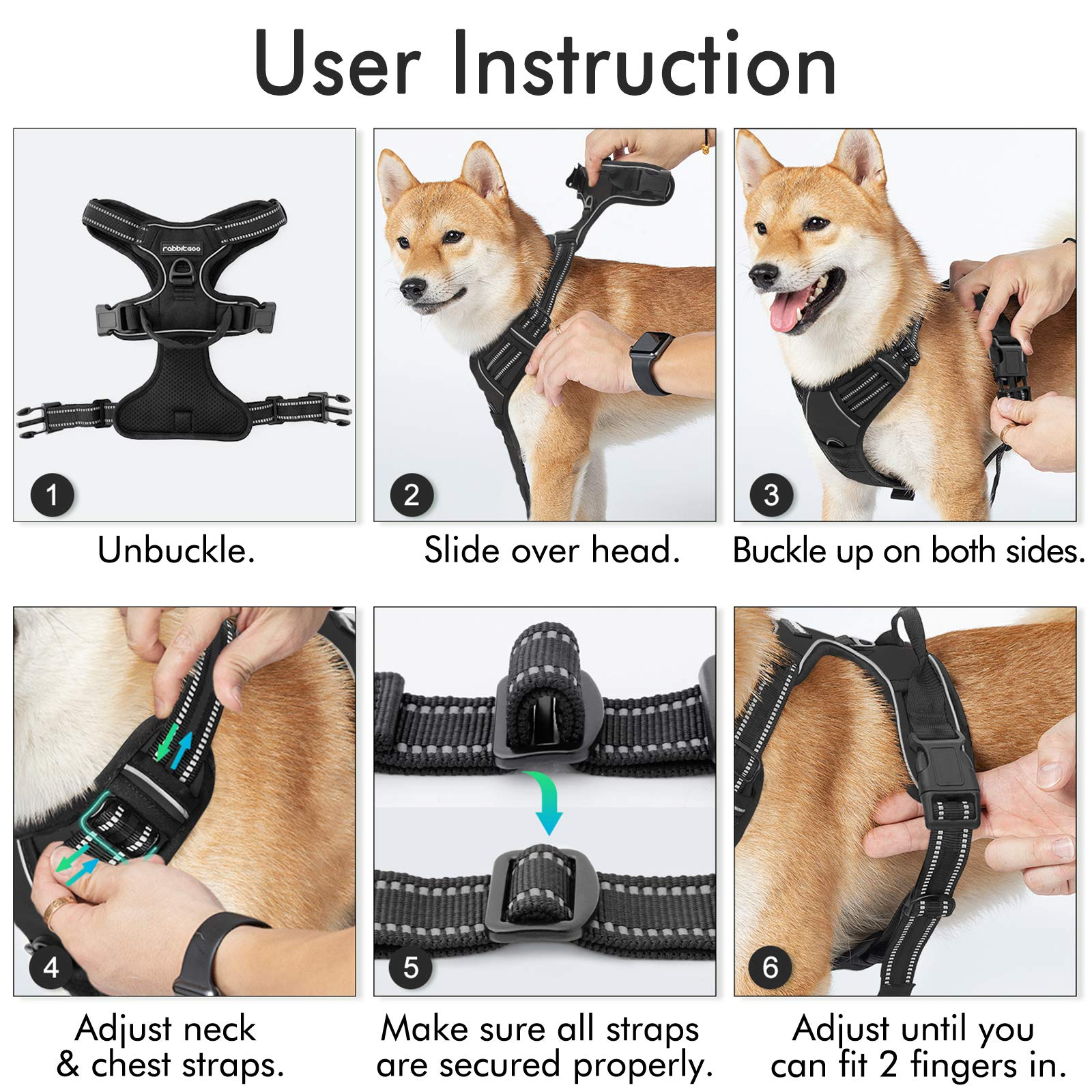 User Instruction

rabbitgoo

1

Unbuckle.

2

Slide over head.

3

Buckle up on both sides.

4

Adjust neck & chest straps.

5

Make sure all straps are secured properly.

6

Adjust until you can fit 2 fingers in.