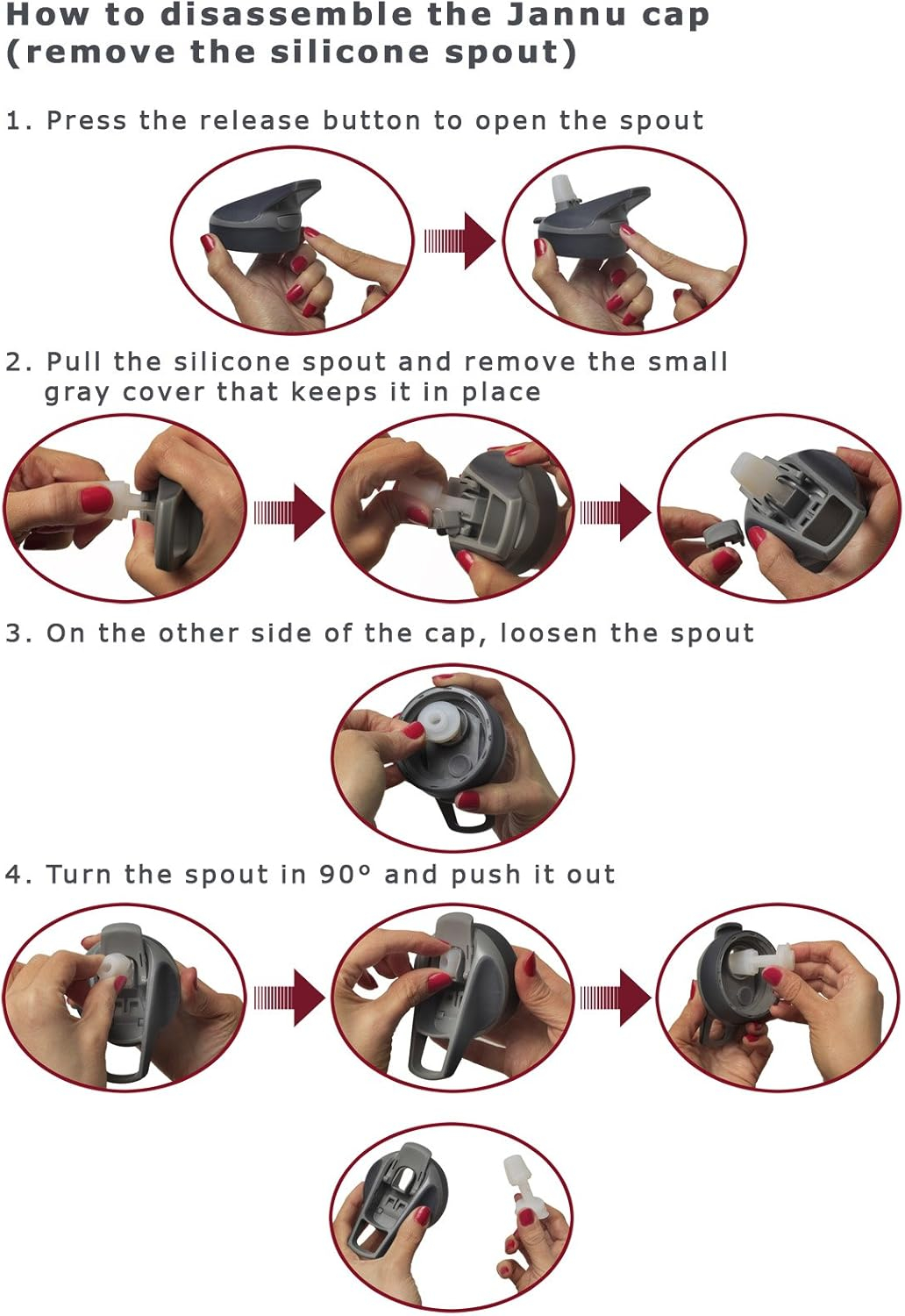 How to disassemble the Jannu cap (remove the silicone spout)

1. Press the release button to open the spout

2. Pull the silicone spout and remove the small gray cover that keeps it in place

3. On the other side of the cap, loosen the spout

4. Turn the spout in 90° and push it out